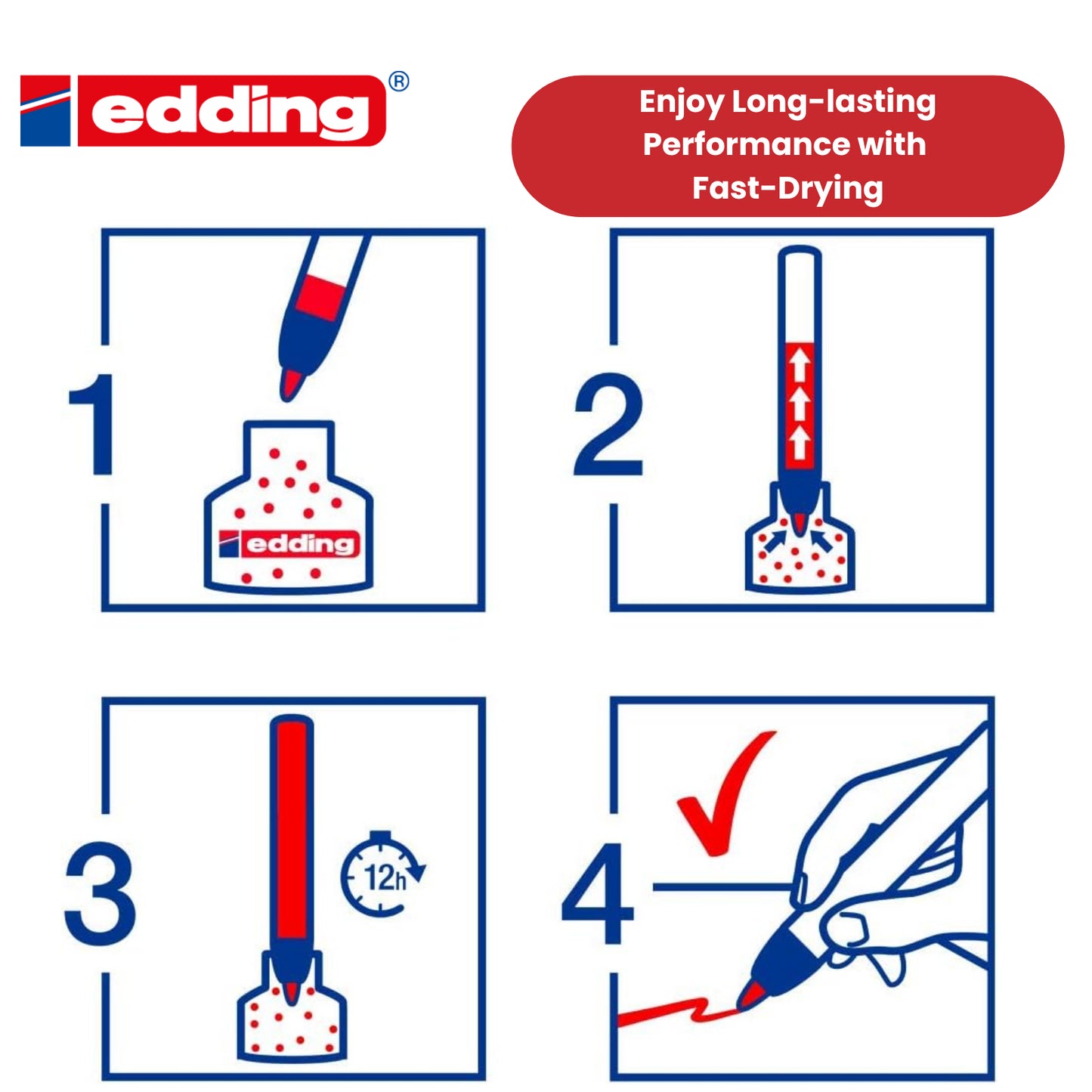 edding®

Enjoy Long-lasting Performance with Fast-Drying

1

edding

2

3

12h

4