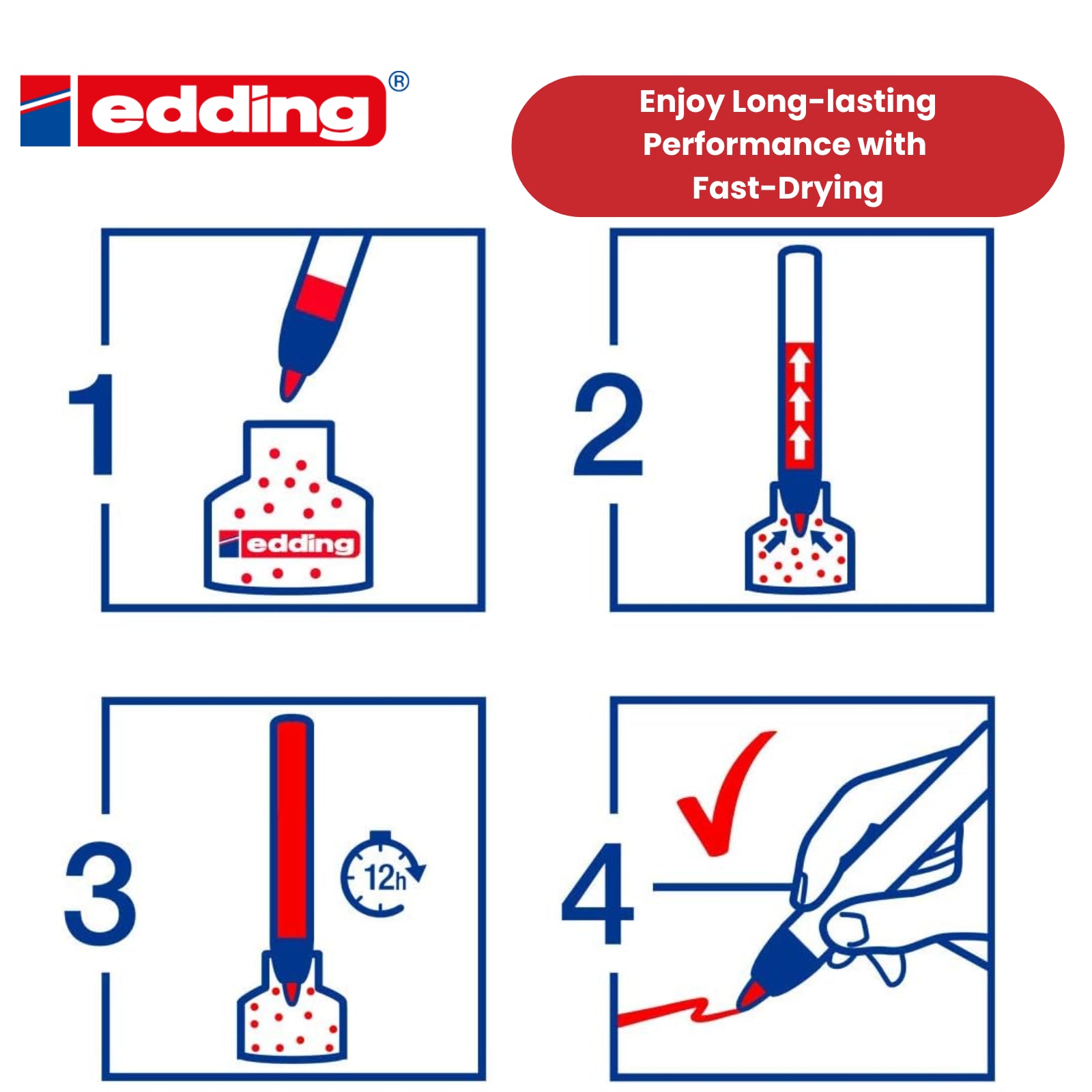 edding®

Enjoy Long-lasting Performance with Fast-Drying

1

edding

2

3

12h

4